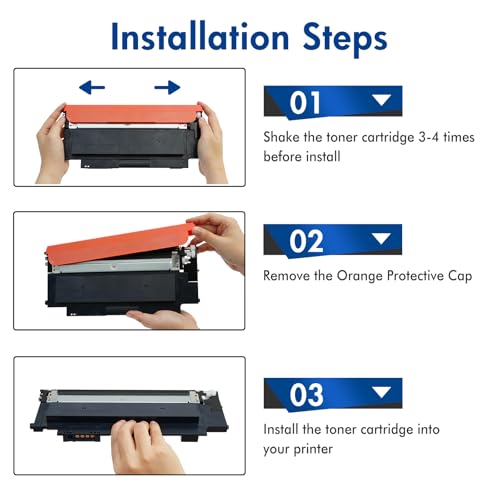 Installation Steps

01

Shake the toner cartridge 3-4 times before install

02

Remove the Orange Protective Cap

03

Install the toner cartridge into your printer