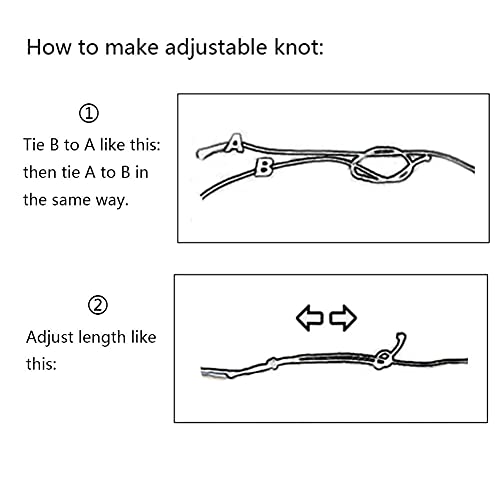 How to make adjustable knot:

①

Tie B to A like this: then tie A to B in the same way.

A

B

②

Adjust length like this: