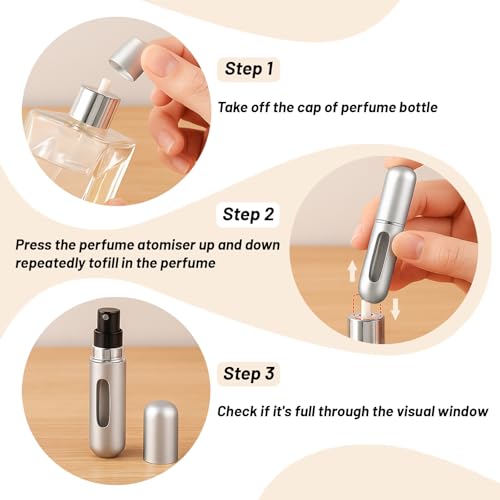 Step 1

Take off the cap of perfume bottle

Step 2

Press the perfume atomiser up and down repeatedly tofill in the perfume

Step 3

Check if it's full through the visual window