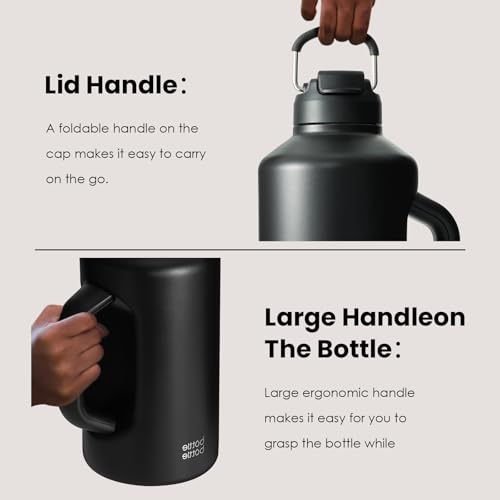 Lid Handle:

A foldable handle on the cap makes it easy to carry on the go.

Large Handleon The Bottle:

Large ergonomic handle makes it easy for you to grasp the bottle while

bottle
bottle