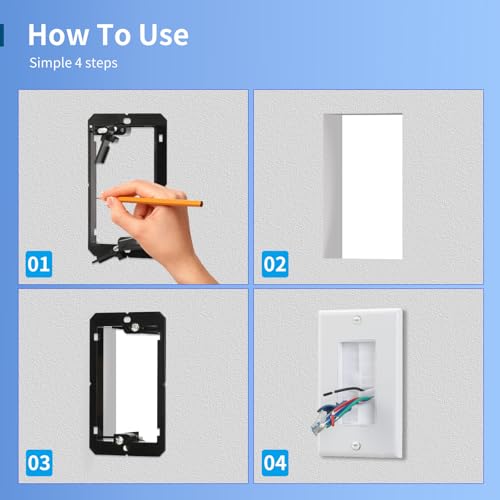 How To Use

Simple 4 steps

01

02

03

04