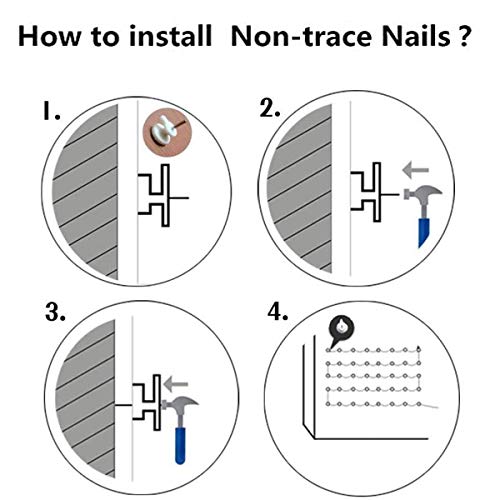 How to install Non-trace Nails ?

1.

2.

3.

4.