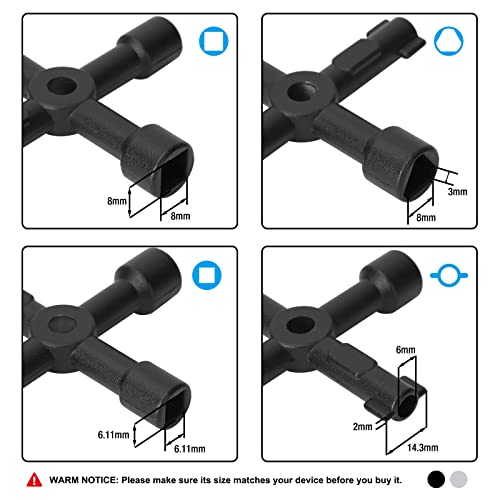 8mm
8mm

3mm
8mm

6.11mm
6.11mm

6mm
2mm
14.3mm

WARM NOTICE: Please make sure its size matches your device before you buy it.