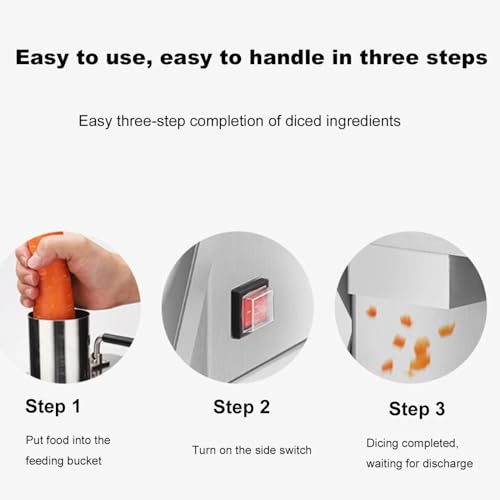 Easy to use, easy to handle in three steps

Easy three-step completion of diced ingredients

Step 1

Put food into the feeding bucket

Step 2

Turn on the side switch

Step 3

Dicing completed, waiting for discharge