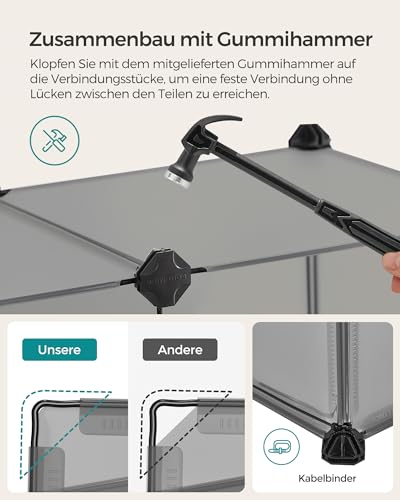 Zusammenbau mit Gummihammer

Klopfen Sie mit dem mitgelieferten Gummihammer auf die Verbindungsstücke, um eine feste Verbindung ohne Lücken zwischen den Teilen zu erreichen.

Unsere

Andere

Kabelbinder