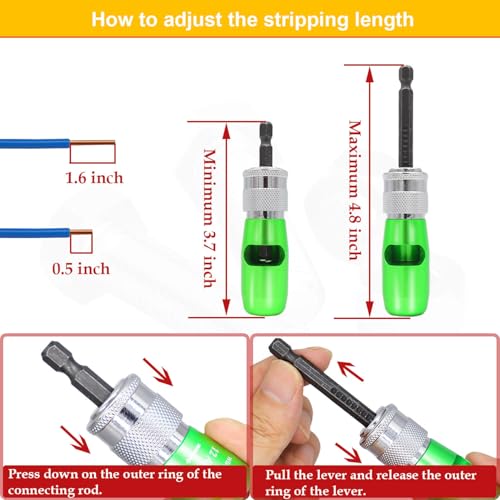 How to adjust the stripping length

1.6 inch

0.5 inch

Minimum 3.7 inch

Maximum 4.8 inch

Press down on the outer ring of the connecting rod.

Pull the lever and release the outer ring of the lever.