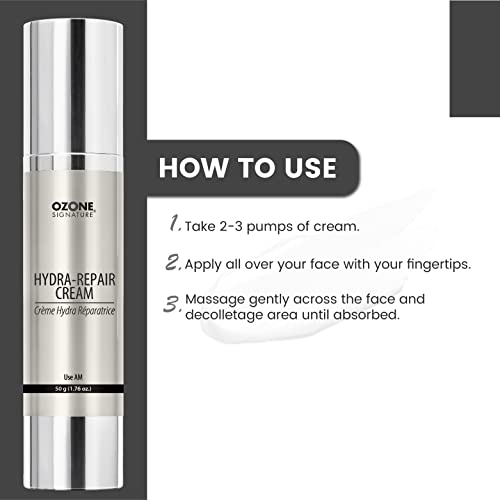 OZONE
SIGNATURE

HYDRA-REPAIR CREAM
Crème Hydra Réparatrice

Use AM

50 g (1.76 oz.)

HOW TO USE

1. Take 2-3 pumps of cream.

2. Apply all over your face with your fingertips.

3. Massage gently across the face and decolletage area until absorbed.