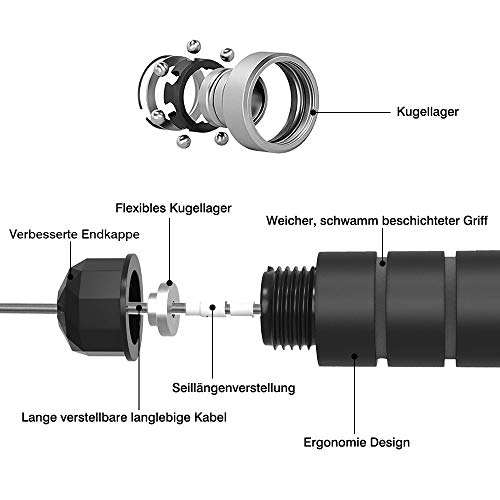 Kugellager

Flexibles Kugellager

Verbesserte Endkappe

Weicher, schwamm beschichteter Griff

Seillängenverstellung

Lange verstellbare langlebige Kabel

Ergonomie Design