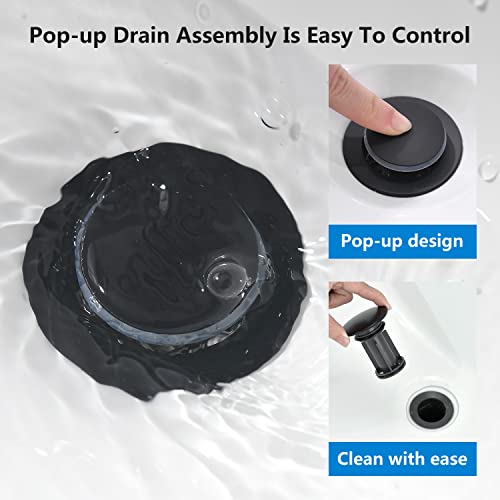 Pop-up Drain Assembly Is Easy To Control

Pop-up design

Clean with ease