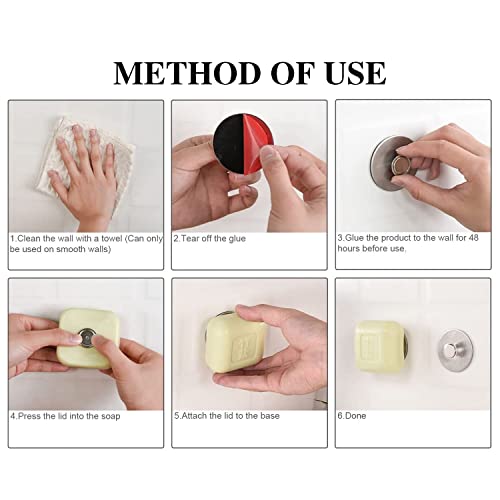 METHOD OF USE

1.Clean the wall with a towel (Can only be used on smooth walls)

2.Tear off the glue

3.Glue the product to the wall for 48 hours before use.

4.Press the lid into the soap

5.Attach the lid to the base

6.Done