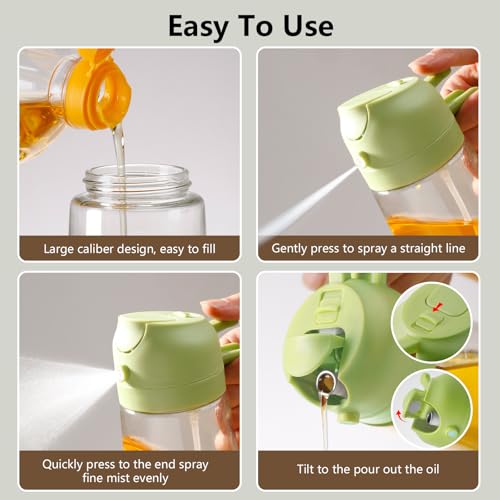 Easy To Use

Large caliber design, easy to fill

Gently press to spray a straight line

Quickly press to the end spray fine mist evenly

Tilt to the pour out the oil