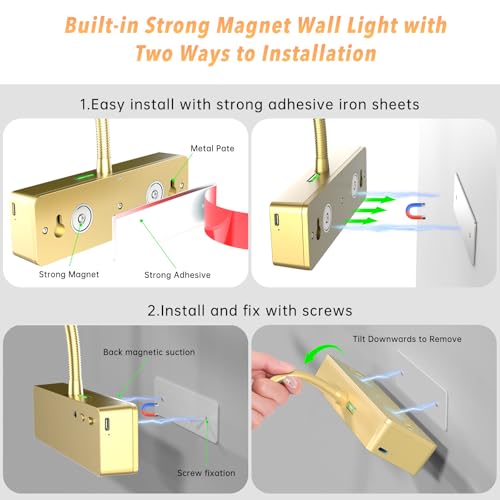 Built-in Strong Magnet Wall Light with Two Ways to Installation

1.Easy install with strong adhesive iron sheets

Metal Pate

Strong Magnet

Strong Adhesive

2.Install and fix with screws

Back magnetic suction

Screw fixation

Tilt Downwards to Remove