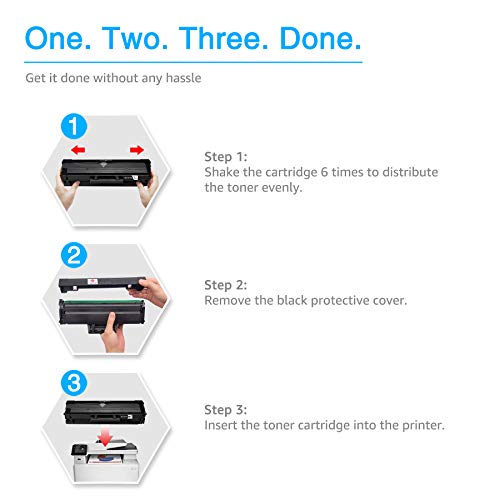 One. Two. Three. Done.

Get it done without any hassle

1

Step 1:
Shake the cartridge 6 times to distribute the toner evenly.

2

Step 2:
Remove the black protective cover.

3

Step 3:
Insert the toner cartridge into the printer.