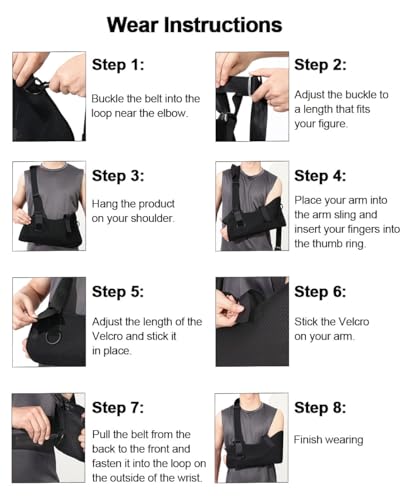 Wear Instructions

Step 1:

Buckle the belt into the loop near the elbow.

Step 2:

Adjust the buckle to a length that fits your figure.

Step 3:

Hang the product on your shoulder.

Step 4:

Place your arm into the arm sling and insert your fingers into the thumb ring.

Step 5:

Adjust the length of the Velcro and stick it in place.

Step 6:

Stick the Velcro on your arm.

Step 7:

Pull the belt from the back to the front and fasten it into the loop on the outside of the wrist.

Step 8:

Finish wearing