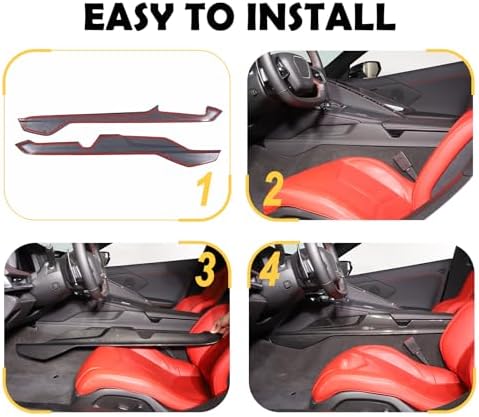 EASY TO INSTALL

1

2

3

4