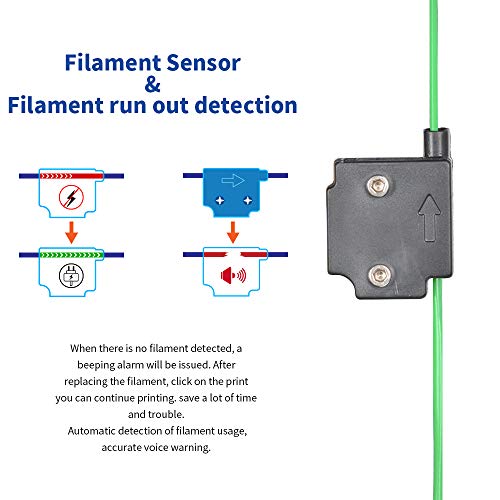 Filament Sensor
&
Filament run out detection

When there is no filament detected, a beeping alarm will be issued. After replacing the filament, click on the print you can continue printing. save a lot of time and trouble.
Automatic detection of filament usage, accurate voice warning.