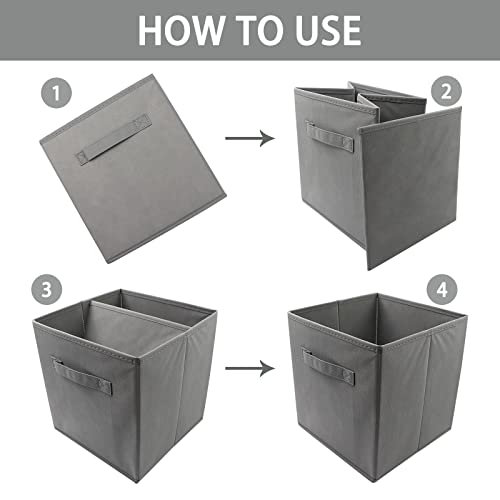 HOW TO USE

1

2

3

4