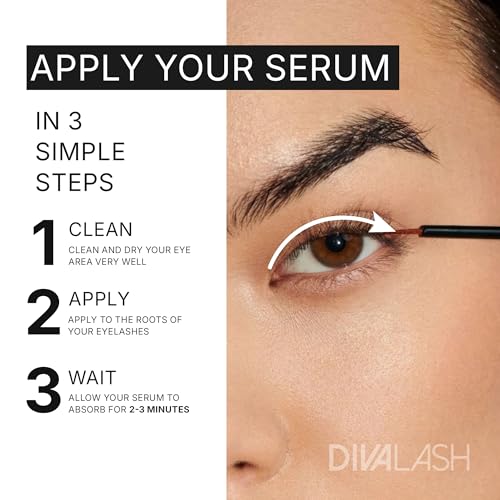 APPLY YOUR SERUM

IN 3 SIMPLE STEPS

1 CLEAN
CLEAN AND DRY YOUR EYE AREA VERY WELL

2 APPLY
APPLY TO THE ROOTS OF YOUR EYELASHES

3 WAIT
ALLOW YOUR SERUM TO ABSORB FOR 2-3 MINUTES

DIVALASH