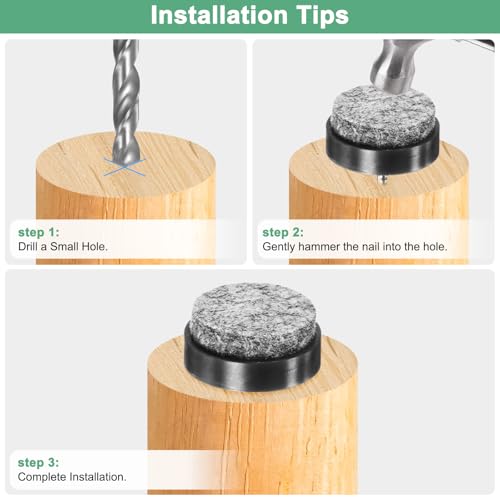 Installation Tips

step 1:
Drill a Small Hole.

step 2:
Gently hammer the nail into the hole.

step 3:
Complete Installation.