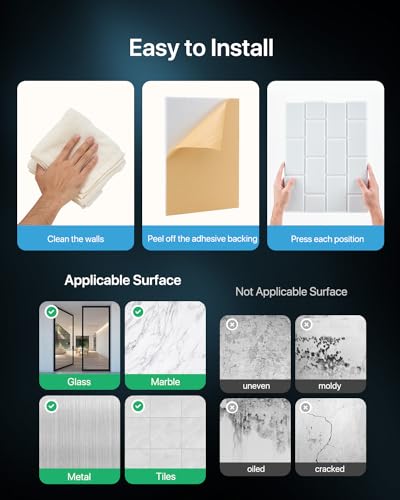 Easy to Install

Clean the walls

Peel off the adhesive backing

Press each position

Applicable Surface

Glass

Marble

Metal

Tiles

Not Applicable Surface

uneven

moldy

oiled

cracked