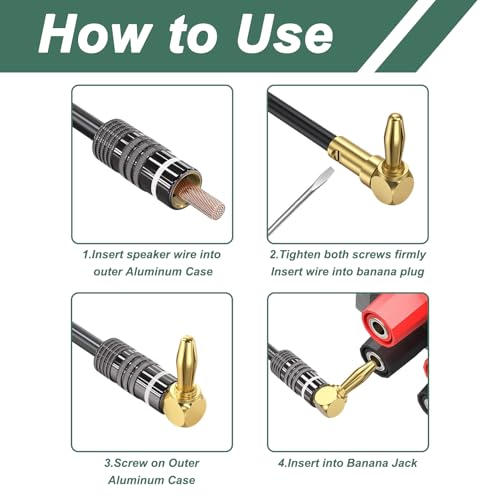 How to Use

1.Insert speaker wire into outer Aluminum Case

2.Tighten both screws firmly Insert wire into banana plug

3.Screw on Outer Aluminum Case

4.Insert into Banana Jack