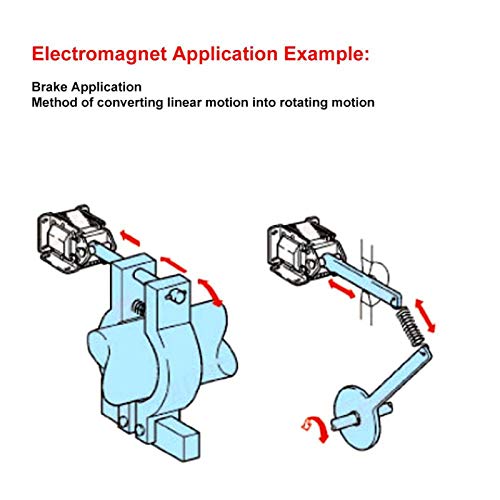 Electromagnet Application Example:

Brake Application
Method of converting linear motion into rotating motion