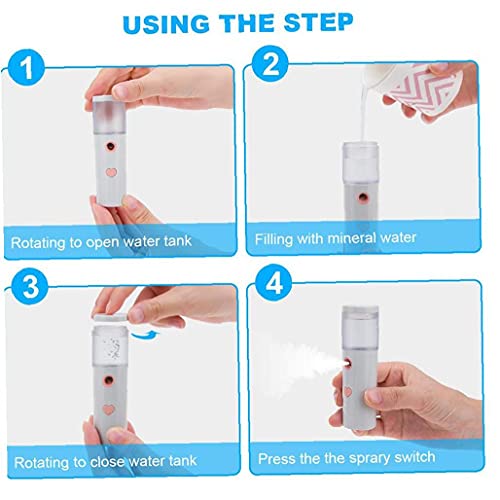 USING THE STEP

1

Rotating to open water tank

2

Filling with mineral water

3

Rotating to close water tank

4

Press the the sprary switch