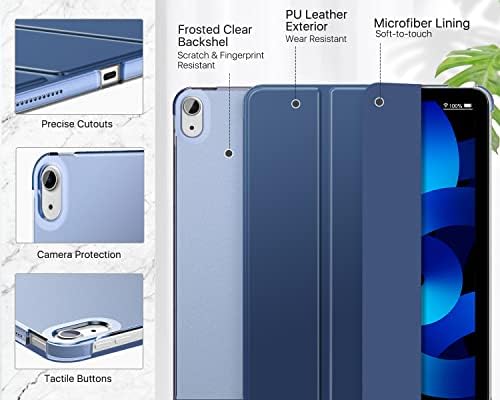 Precise Cutouts

Camera Protection

Tactile Buttons

Frosted Clear Backshel
Scratch & Fingerprint Resistant

PU Leather Exterior
Wear Resistant

Microfiber Lining
Soft-to-touch

100%