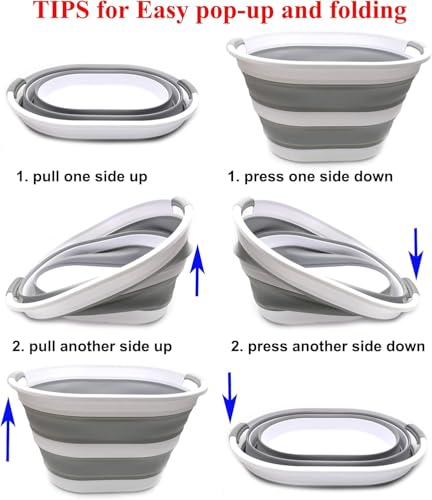 TIPS for Easy pop-up and folding

1. pull one side up

2. pull another side up

1. press one side down

2. press another side down