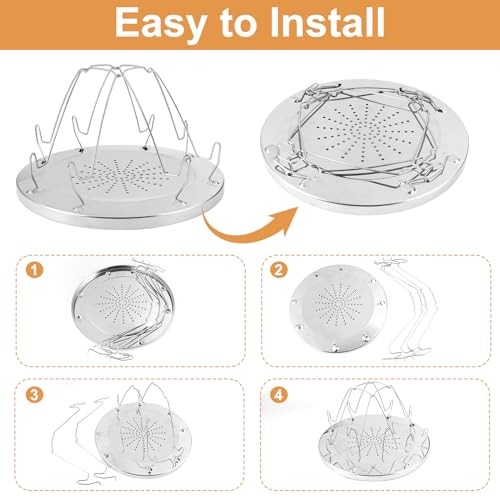 Easy to Install

1

2

3

4