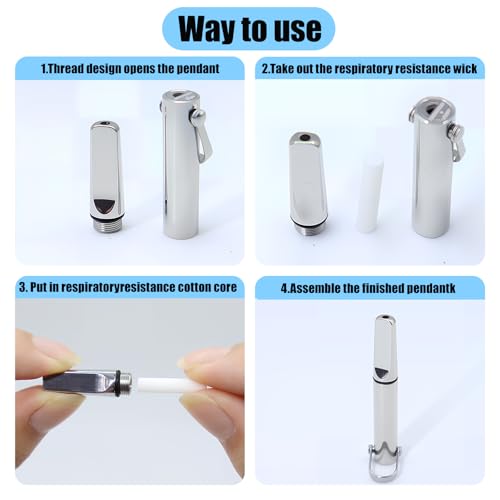 Way to use

1.Thread design opens the pendant

2.Take out the respiratory resistance wick

3. Put in respiratoryresistance cotton core

4.Assemble the finished pendantk