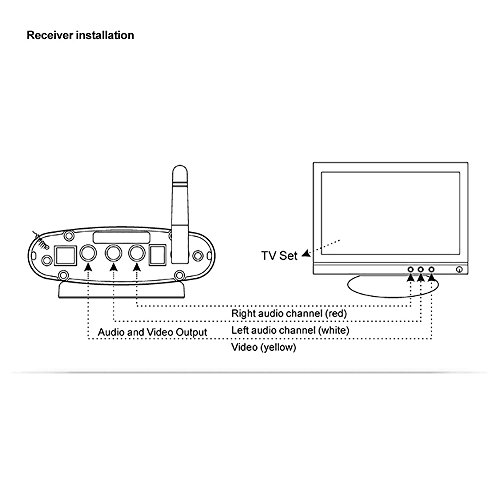 Receiver installation

TV Set

Right audio channel (red)

Audio and Video Output

Left audio channel (white)

Video (yellow)