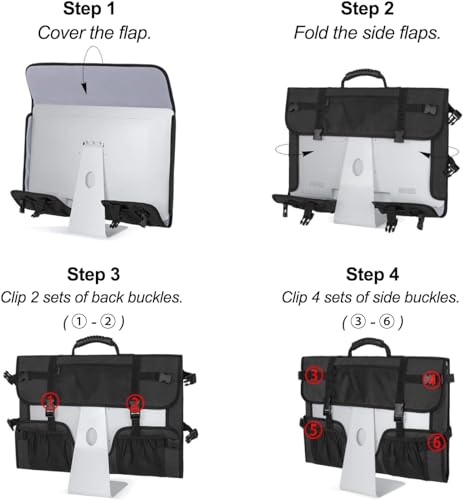 Step 1
Cover the flap.

Step 2
Fold the side flaps.

Step 3
Clip 2 sets of back buckles.
( ① - ② )

①
②

Step 4
Clip 4 sets of side buckles.
( ③ - ⑥ )

③
④
⑤
⑥