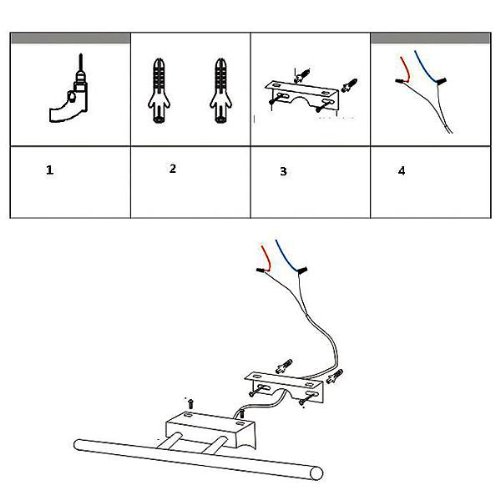 | | | | |
|---|---|---|---|
| 1 | 2 | 3 | 4 |