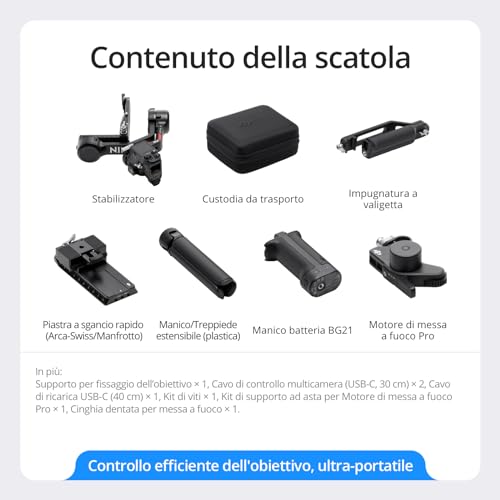 Contenuto della scatola

Stabilizzatore

Custodia da trasporto

Impugnatura a valigetta

Piastra a sgancio rapido (Arca-Swiss/Manfrotto)

Manico/Treppiede estensibile (plastica)

Manico batteria BG21

Motore di messa a fuoco Pro

In più:
Supporto per fissaggio dell'obiettivo × 1, Cavo di controllo multicamera (USB-C, 30 cm) × 2, Cavo di ricarica USB-C (40 cm) × 1, Kit di viti × 1, Kit di supporto ad asta per Motore di messa a fuoco Pro × 1, Cinghia dentata per messa a fuoco × 1.

Controllo efficiente dell'obiettivo, ultra-portatile