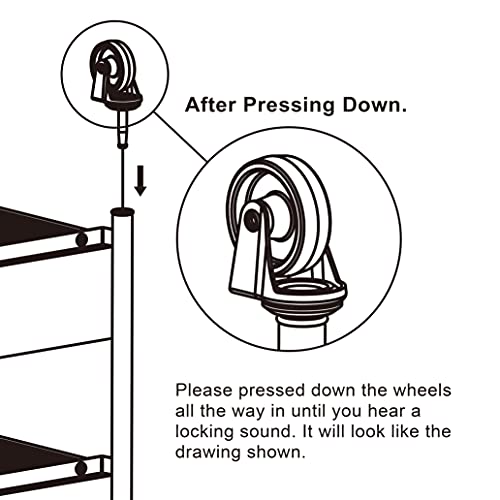 After Pressing Down.

Please pressed down the wheels all the way in until you hear a locking sound. It will look like the drawing shown.