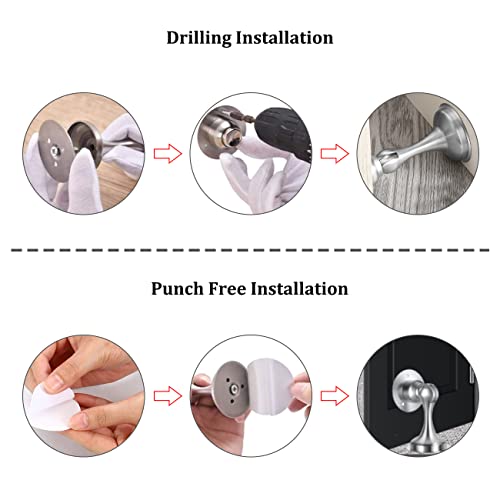 Drilling Installation

Punch Free Installation