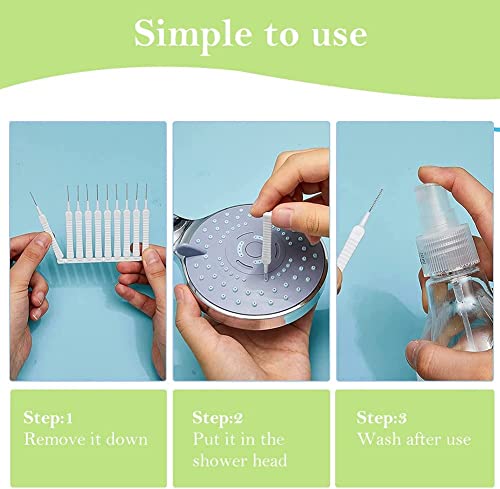 Simple to use

Step:1
Remove it down

Step:2
Put it in the shower head

Step:3
Wash after use