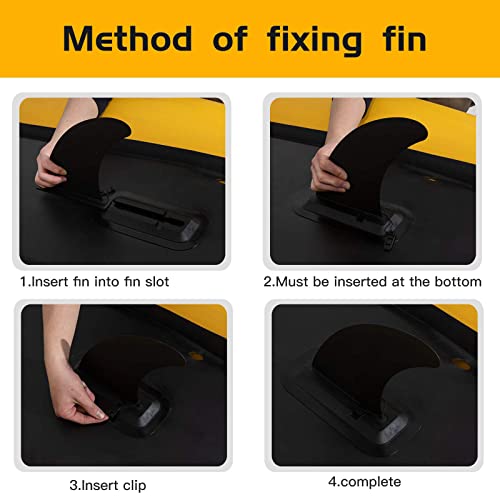 Method of fixing fin

1.Insert fin into fin slot

2.Must be inserted at the bottom

3.Insert clip

4.complete