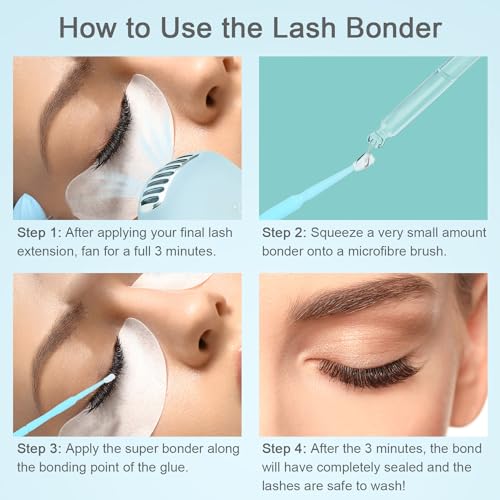 How to Use the Lash Bonder

Step 1: After applying your final lash extension, fan for a full 3 minutes.

Step 2: Squeeze a very small amount bonder onto a microfibre brush.

Step 3: Apply the super bonder along the bonding point of the glue.

Step 4: After the 3 minutes, the bond will have completely sealed and the lashes are safe to wash!