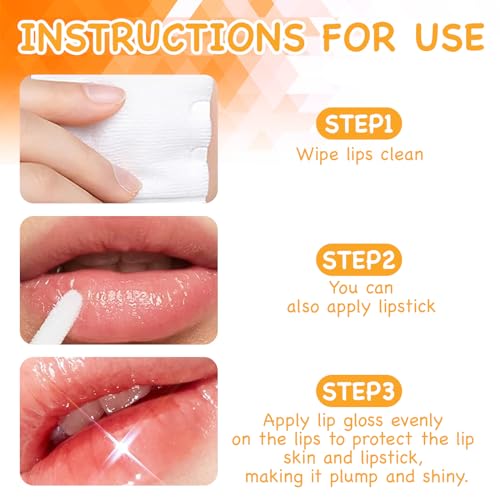 INSTRUCTIONS FOR USE

STEP1
Wipe lips clean

STEP2
You can also apply lipstick

STEP3
Apply lip gloss evenly on the lips to protect the lip skin and lipstick, making it plump and shiny.