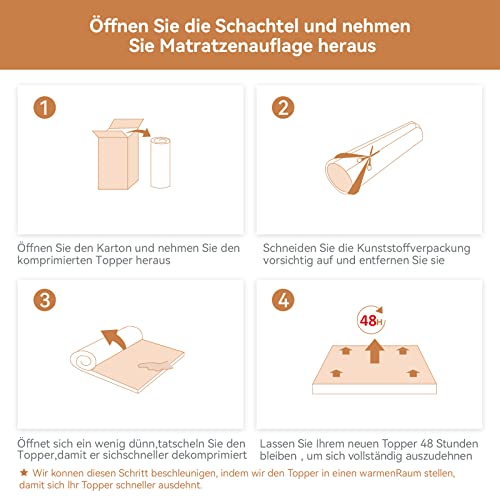 Öffnen Sie die Schachtel und nehmen Sie Matratzenauflage heraus

1

Öffnen Sie den Karton und nehmen Sie den komprimierten Topper heraus

2

Schneiden Sie die Kunststoffverpackung vorsichtig auf und entfernen Sie sie

3

Öffnet sich ein wenig dünn,tatscheln Sie den Topper,damit er sichschneller dekomprimiert

4

48H

Lassen Sie Ihrem neuen Topper 48 Stunden bleiben , um sich vollständig auszudehnen

★ Wir konnen diesen Schritt beschleunigen, indem wir den Topper in einen warmenRaum stellen, damit sich Ihr Topper schneller ausdehnt.