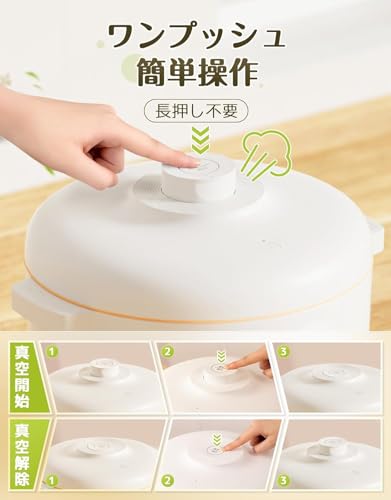 ワンプッシュ
簡単操作

長押し不要

真空開始
1
2
3

真空解除
1
2
3