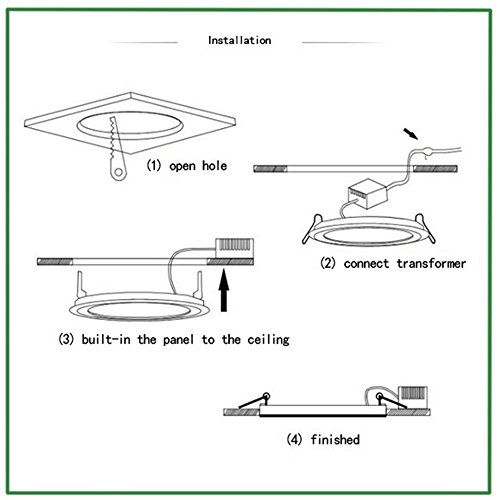 Installation

(1) open hole

(2) connect transformer

(3) built-in the panel to the ceiling

(4) finished