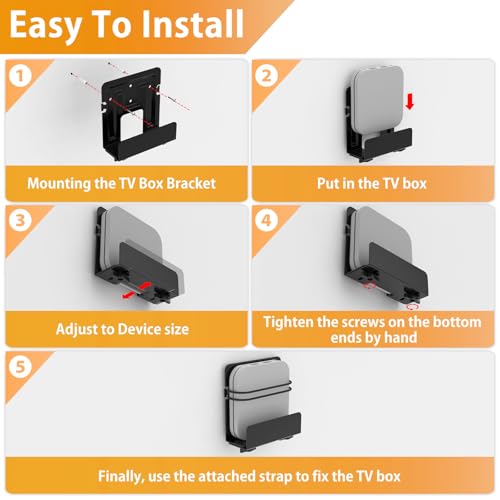 Easy To Install

1

Mounting the TV Box Bracket

2

Put in the TV box

3

Adjust to Device size

4

Tighten the screws on the bottom ends by hand

5

Finally, use the attached strap to fix the TV box