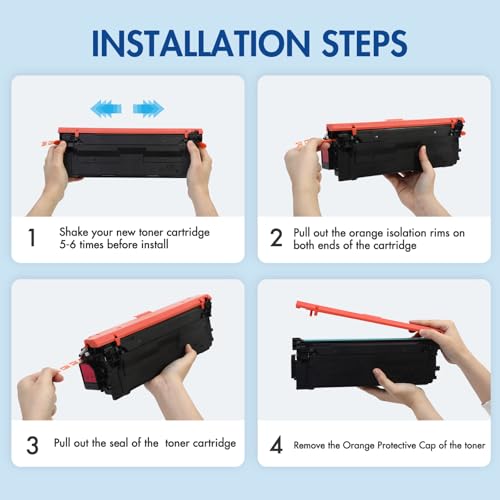 INSTALLATION STEPS

1 Shake your new toner cartridge 5-6 times before install

2 Pull out the orange isolation rims on both ends of the cartridge

3 Pull out the seal of the toner cartridge

4 Remove the Orange Protective Cap of the toner