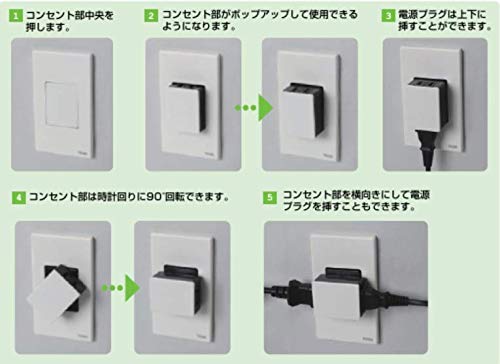 1 コンセント部中央を押します。

2 コンセント部がポップアップして使用できるようになります。

3 電源プラグは上下に挿すことができます。

4 コンセント部は時計回りに90°回転できます。

5 コンセント部を横向きにして電源プラグを挿すこともできます。