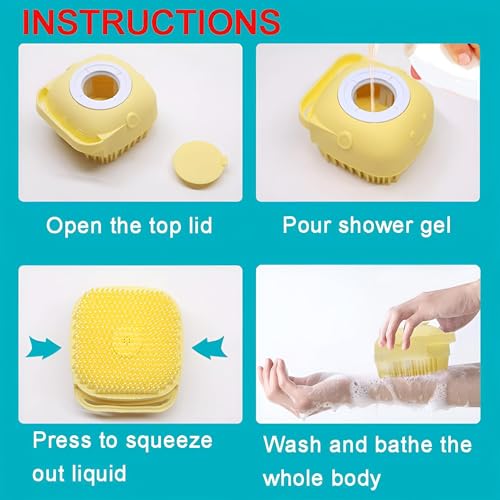 INSTRUCTIONS

Open the top lid

Pour shower gel

Press to squeeze out liquid

Wash and bathe the whole body