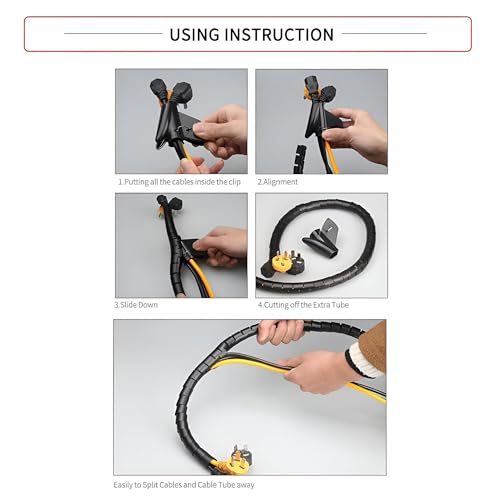 USING INSTRUCTION

1.Putting all the cables inside the clip

2.Alignment

3.Slide Down

4.Cutting off the Extra Tube

Easily to Split Cables and Cable Tube away