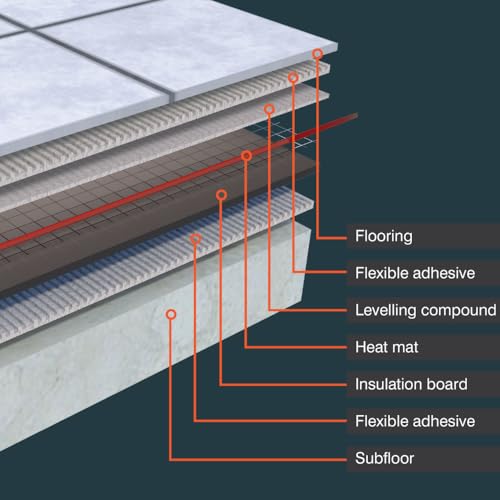 Flooring
Flexible adhesive
Levelling compound
Heat mat
Insulation board
Flexible adhesive
Subfloor